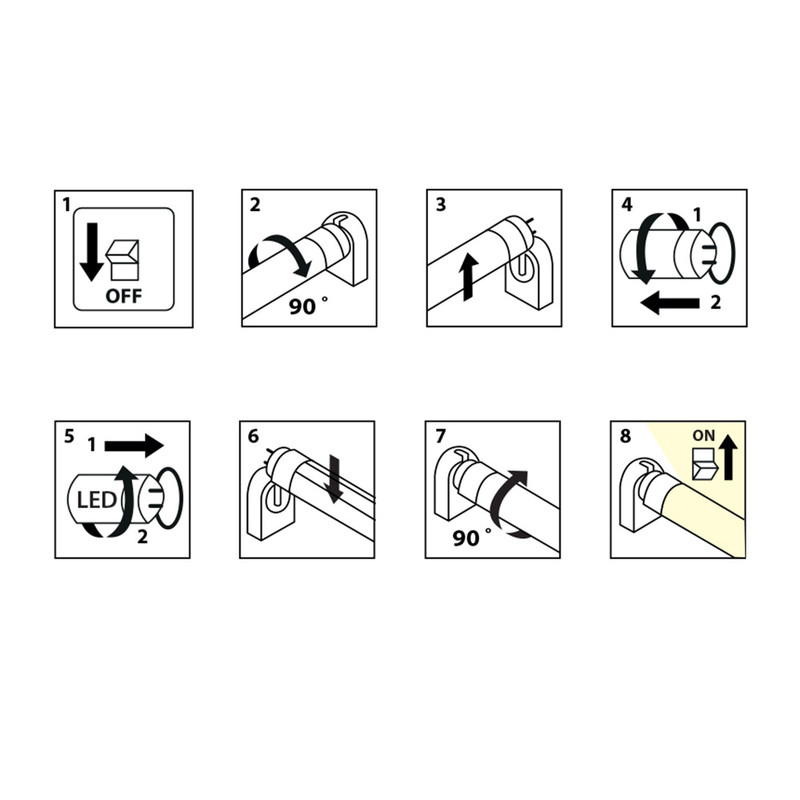 1
OFF

2
90 °

3

4
1
2

5
1
LED
2

6

7
90 °

8
ON