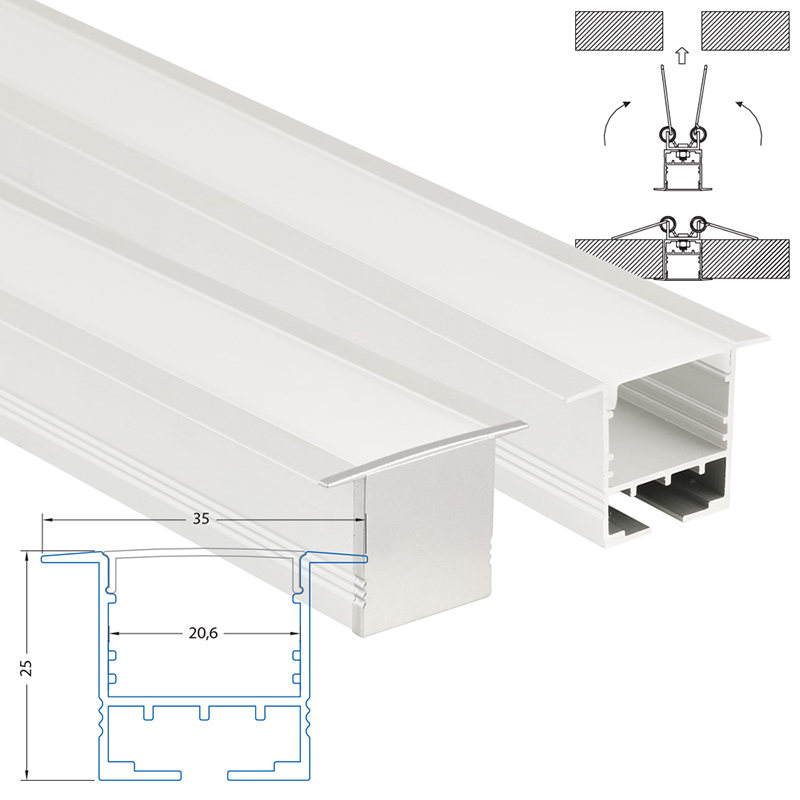 35

20,6

25