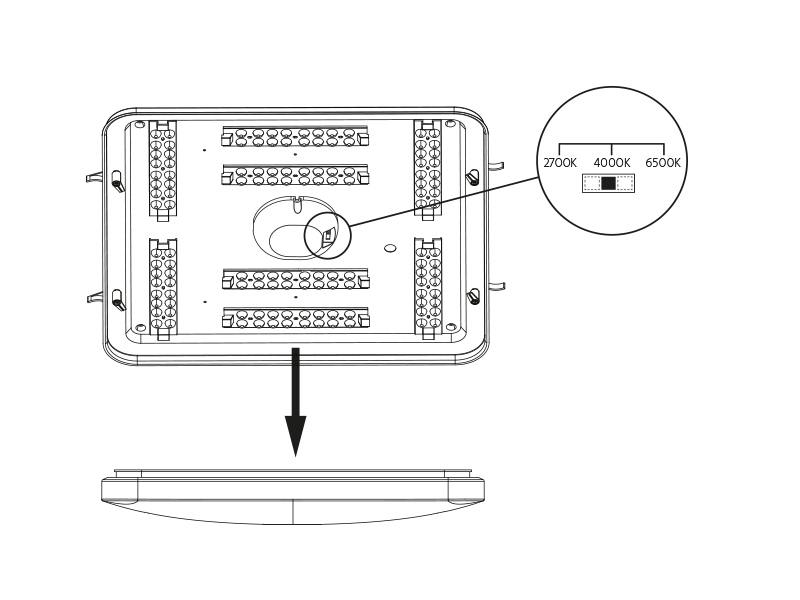 2700K 4000K 6500K