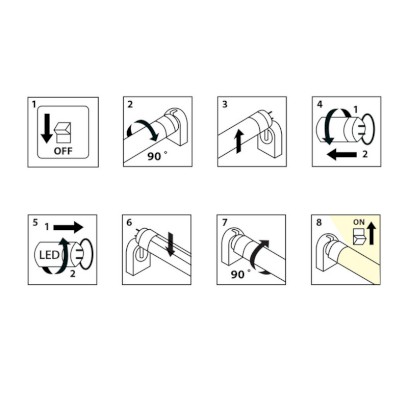 1
OFF

2
90 °

3

4
1
2

5
1
LED
2

6

7
90 °

8
ON