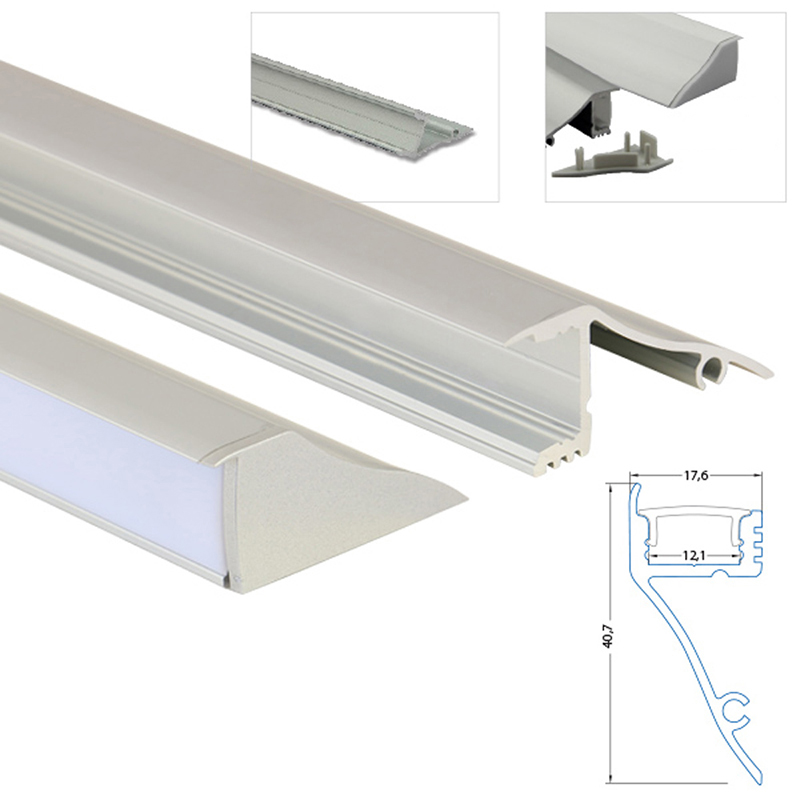 17,6

12,1

40,7