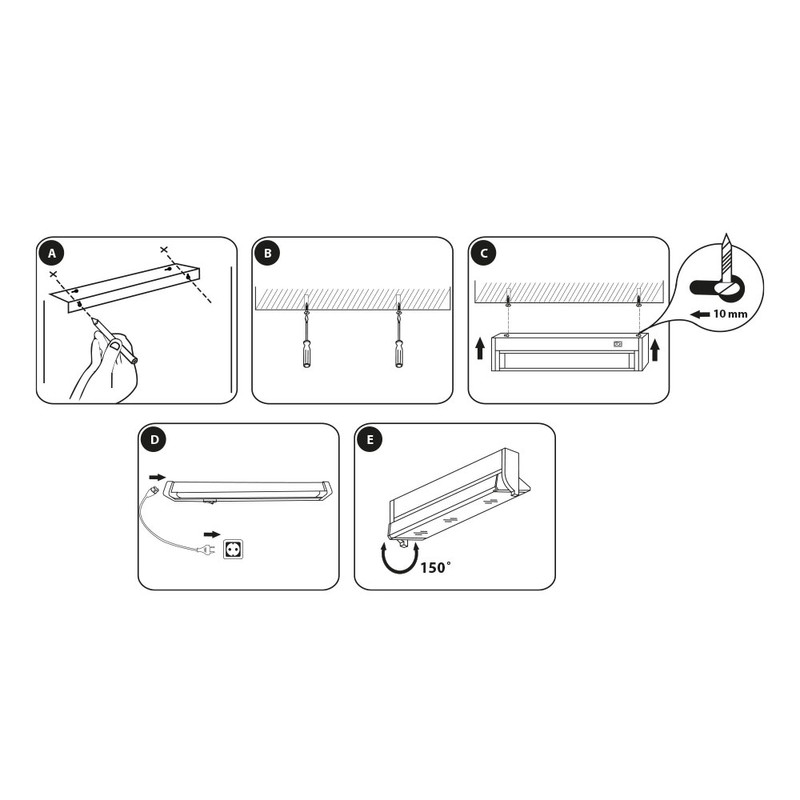 A

B

C

10 mm

D

E

150°