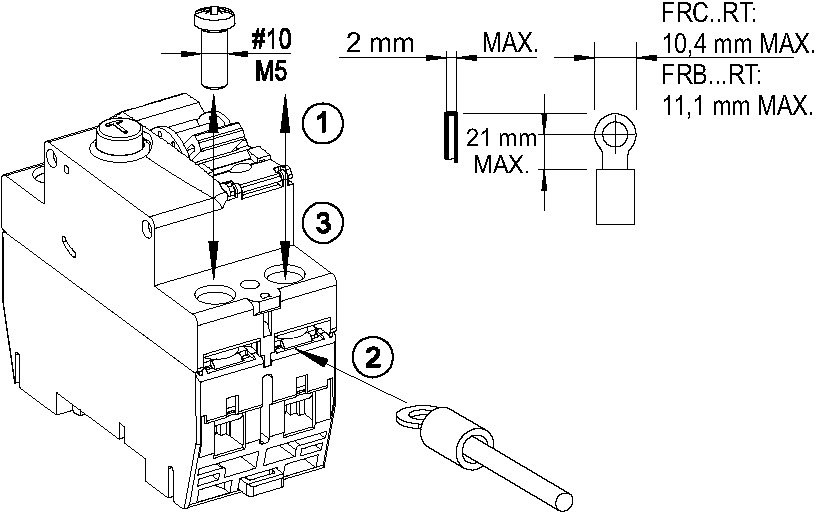 #10
M5

2 mm MAX.

FRC..RT:
10,4 mm MAX.
FRB...RT:
11,1 mm MAX.

21 mm
MAX.

1

3

2